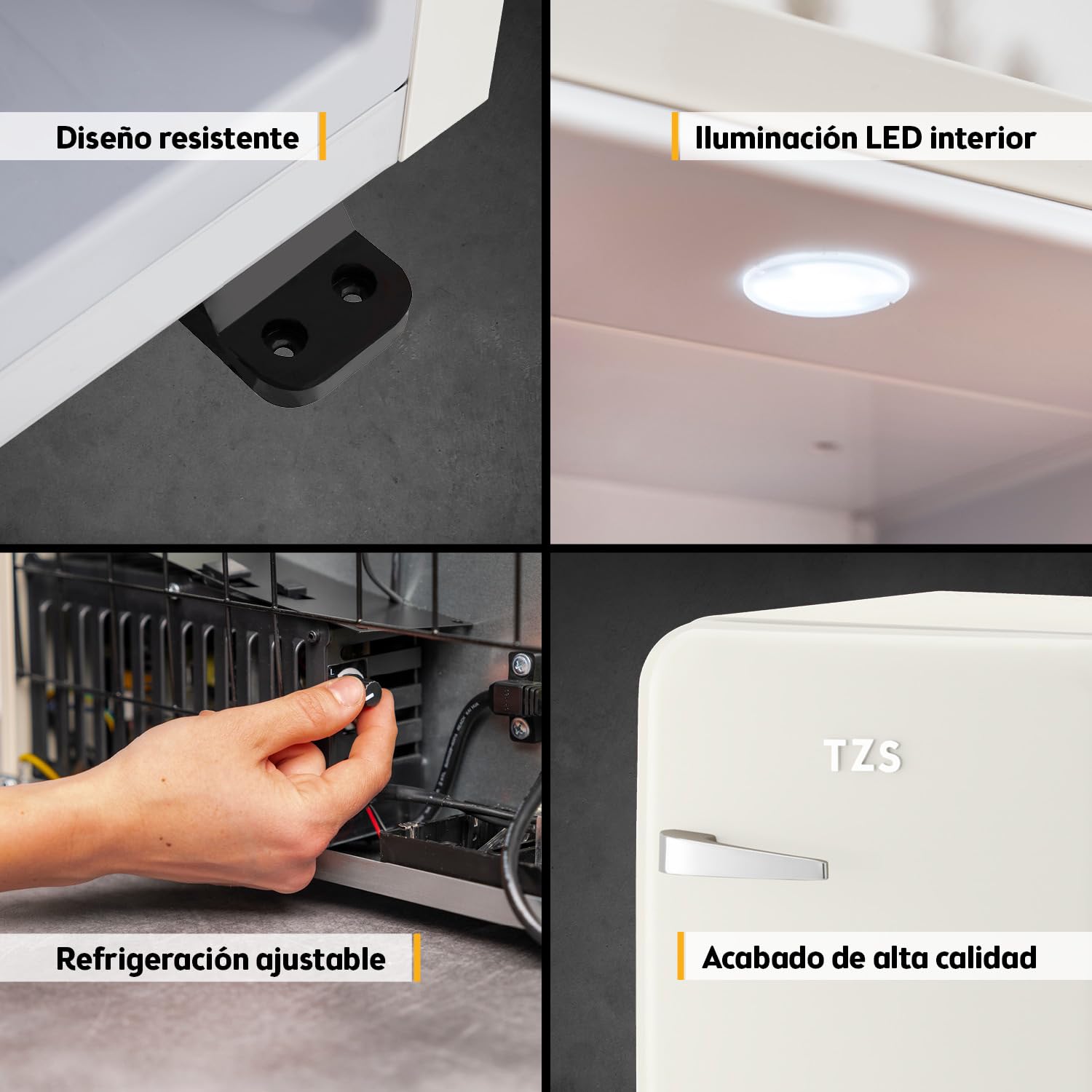 Diseño resistente

Iluminación LED interior

Refrigeración ajustable

TZS

Acabado de alta calidad